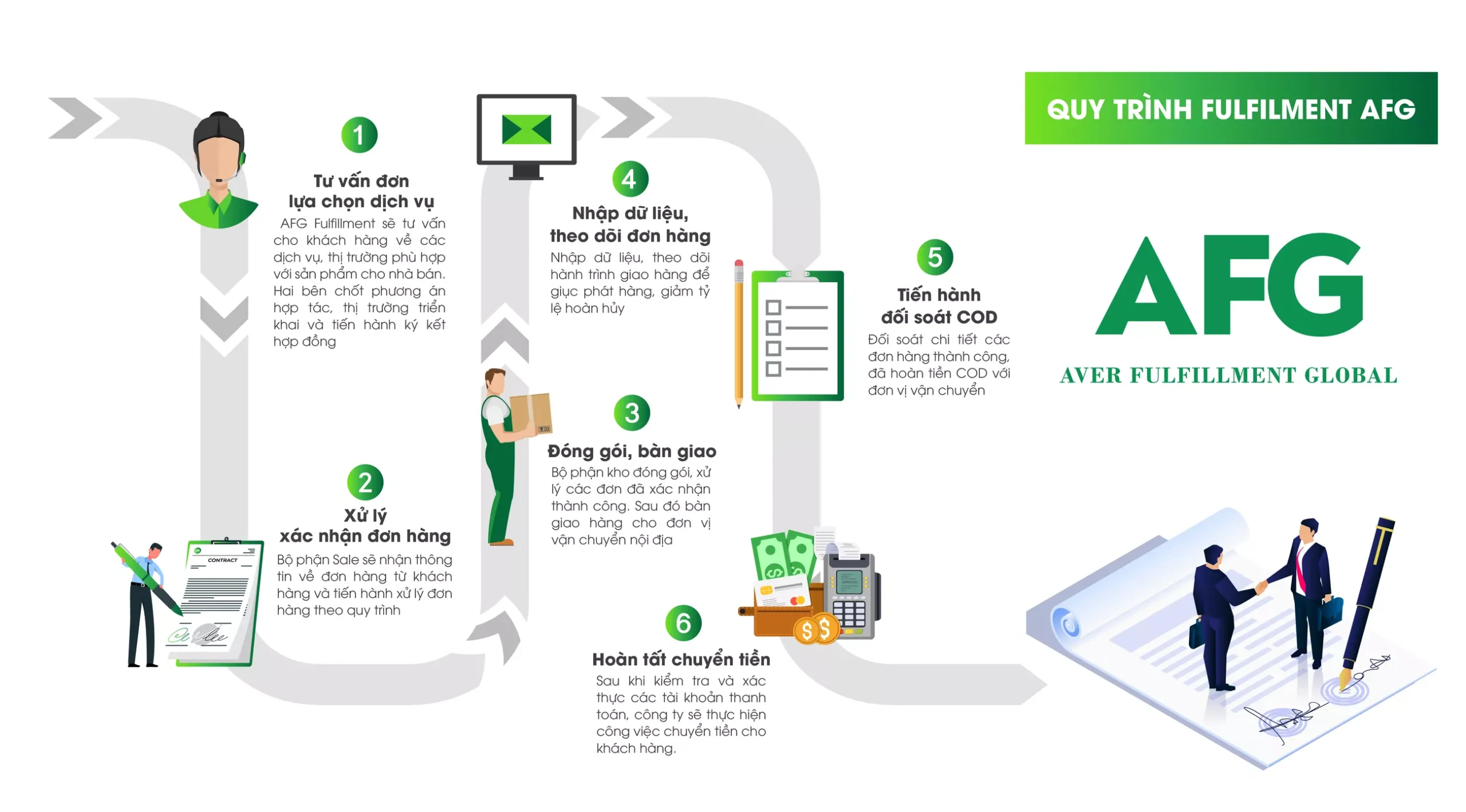 QUY TRÌNH FULFILMENT AFG

AFG

AVER FULFILLMENT GLOBAL

1

Tư vấn đơn lựa chọn dịch vụ

AFG Fulfillment sẽ tư vấn cho khách hàng về các dịch vụ, thị trường phù hợp với sản phẩm cho nhà bán. Hai bên chốt phương án hợp tác, thị trường triển khai và tiến hành ký kết hợp đồng

2

Xử lý xác nhận đơn hàng

Bộ phận Sale sẽ nhận thông tin về đơn hàng từ khách hàng và tiến hành xử lý đơn hàng theo quy trình

CONTRACT

3

Đóng gói, bàn giao

Bộ phận kho đóng gói, xử lý các đơn đã xác nhận thành công. Sau đó bàn giao hàng cho đơn vị vận chuyển nội địa

4

Nhập dữ liệu, theo dõi đơn hàng

Nhập dữ liệu, theo dõi hành trình giao hàng để giục phát hàng, giảm tỷ lệ hoàn hủy

5

Tiến hành đối soát COD

Đối soát chi tiết các đơn hàng thành công, đã hoàn tiền COD với đơn vị vận chuyển

6

Hoàn tất chuyển tiền

Sau khi kiểm tra và xác thực các tài khoản thanh toán, công ty sẽ thực hiện công việc chuyển tiền cho khách hàng.